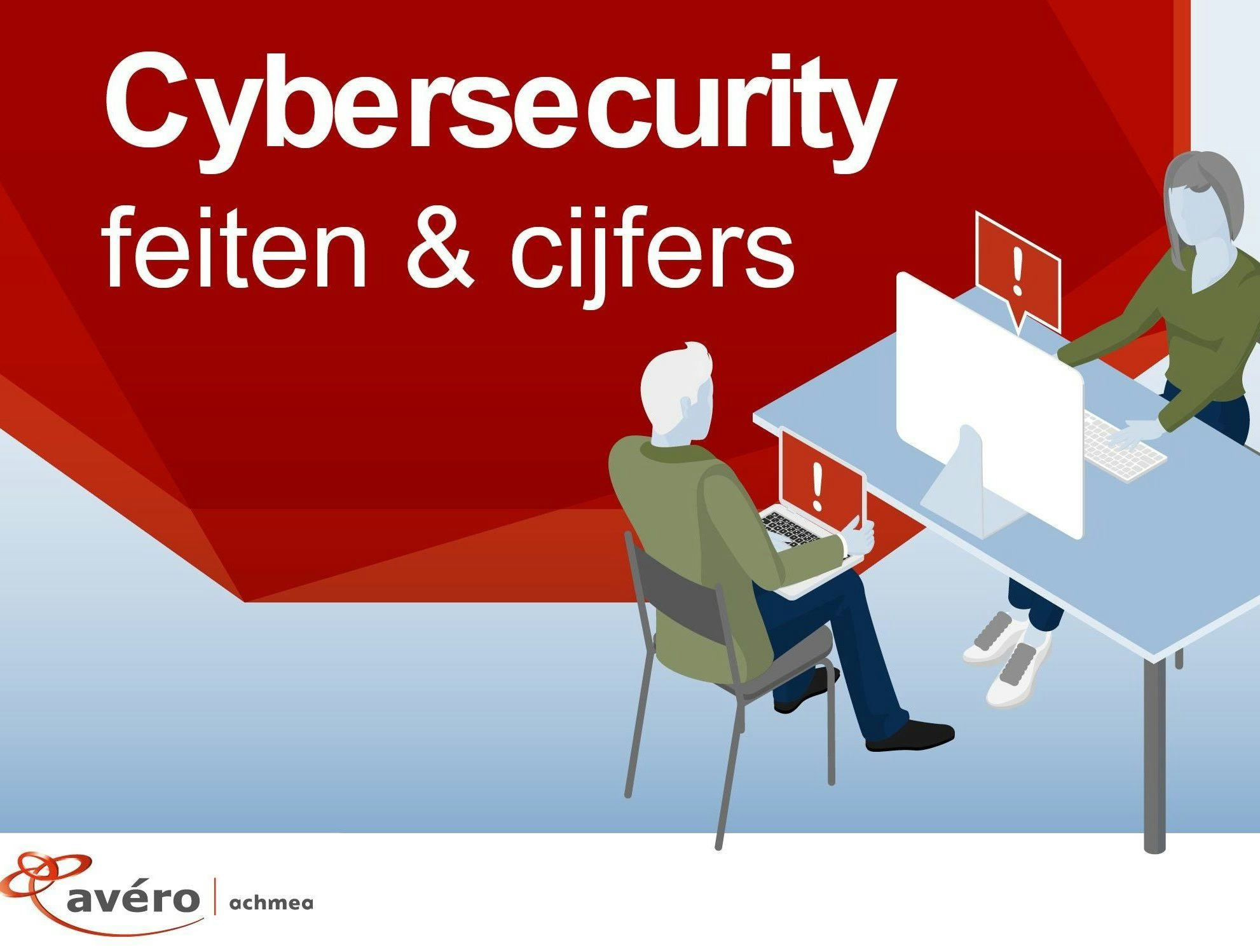 Cybersecurity
feiten & cijfers

!

!

avéro | achmea