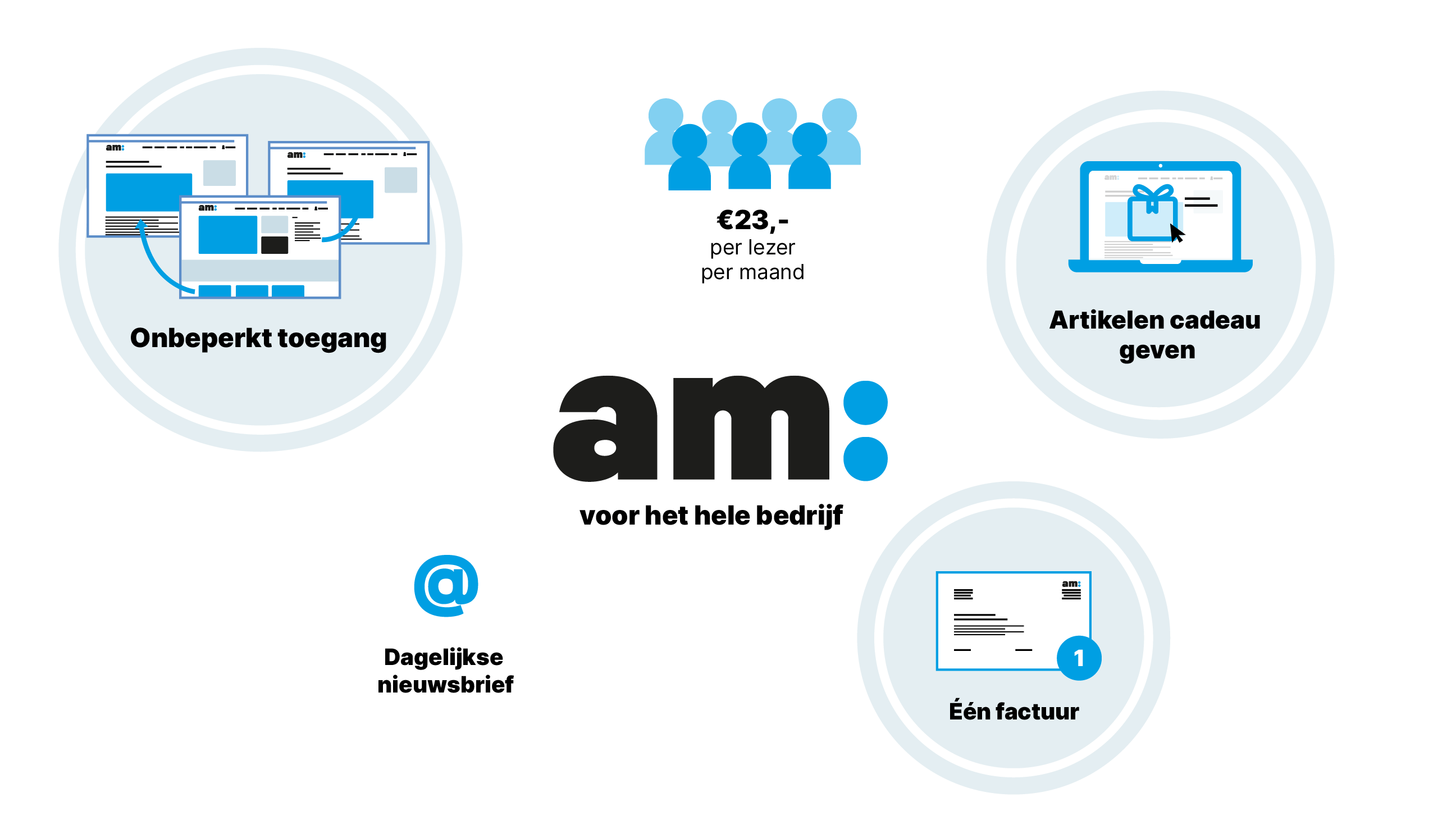 am:
am:
am:

Onbeperkt toegang

€23,-
per lezer
per maand

am:

Artikelen cadeau geven

am:
voor het hele bedrijf

@

Dagelijkse nieuwsbrief

am:
1

Één factuur